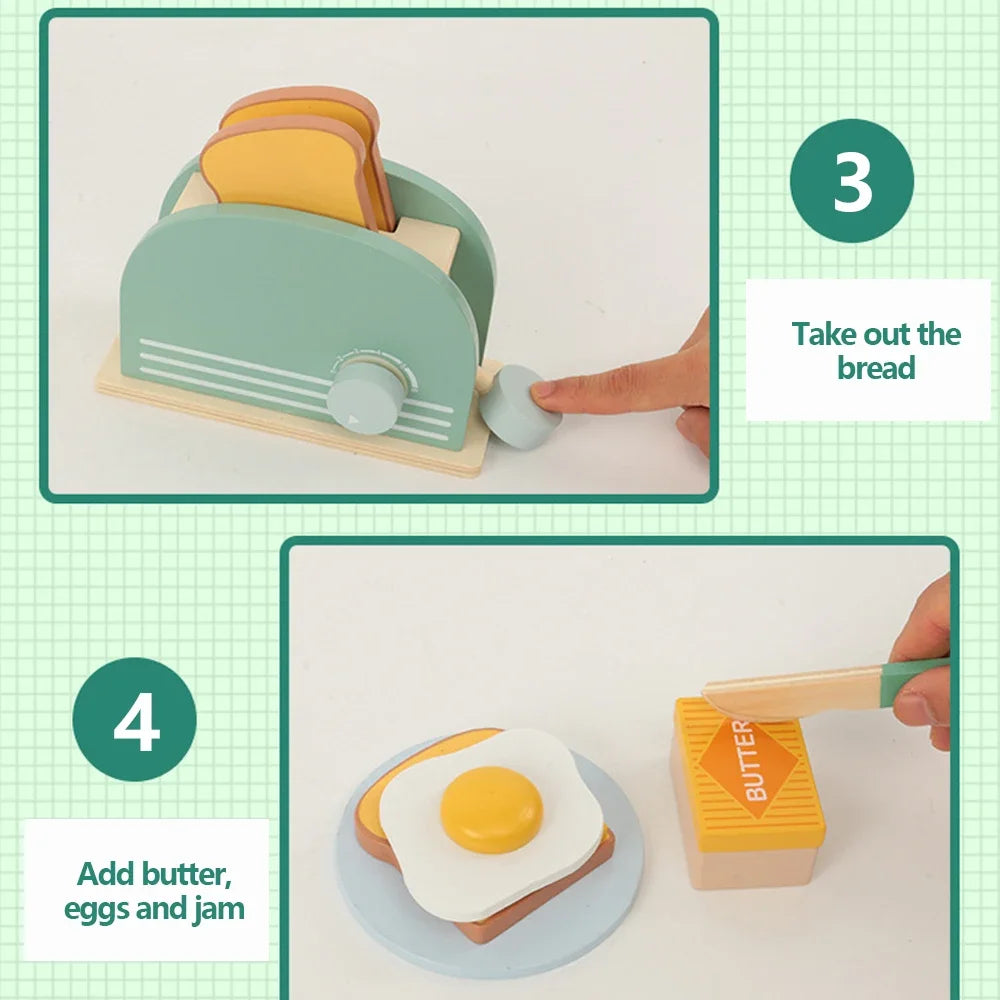 3

Take out the bread

4

Add butter, eggs and jam

BUTTER