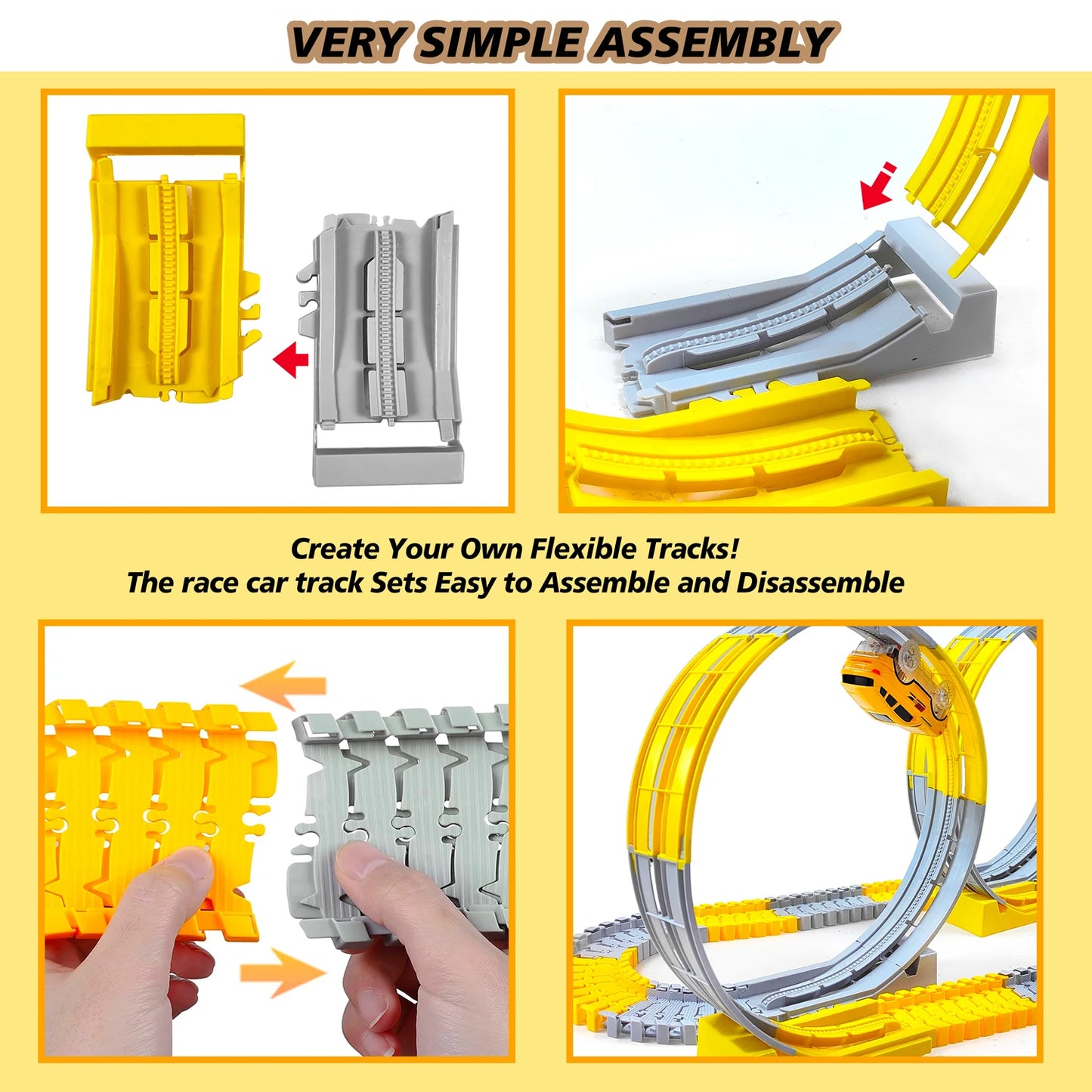 VERY SIMPLE ASSEMBLY

Create Your Own Flexible Tracks!
The race car track Sets Easy to Assemble and Disassemble